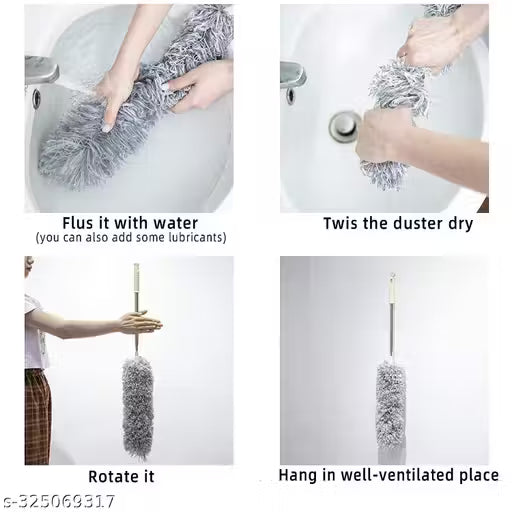 Flus it with water
(you can also add some lubricants)

Twis the duster dry

Rotate it

Hang in well-ventilated place

s-325069317